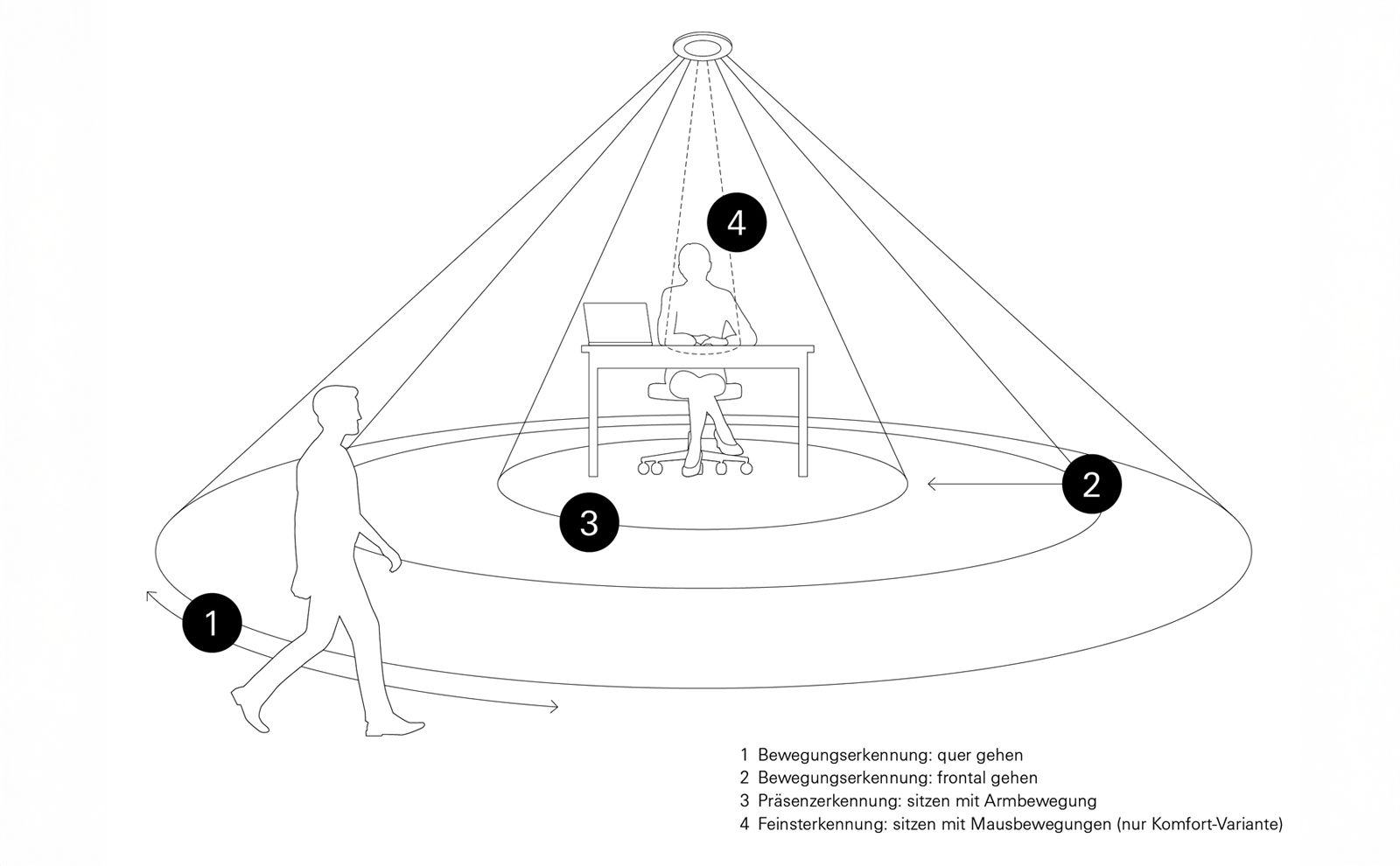 4

2

3

1

1 Bewegungserkennung: quer gehen
2 Bewegungserkennung: frontal gehen
3 Präsenzerkennung: sitzen mit Armbewegung
4 Feinsterkennung: sitzen mit Mausbewegungen (nur Komfort-Variante)